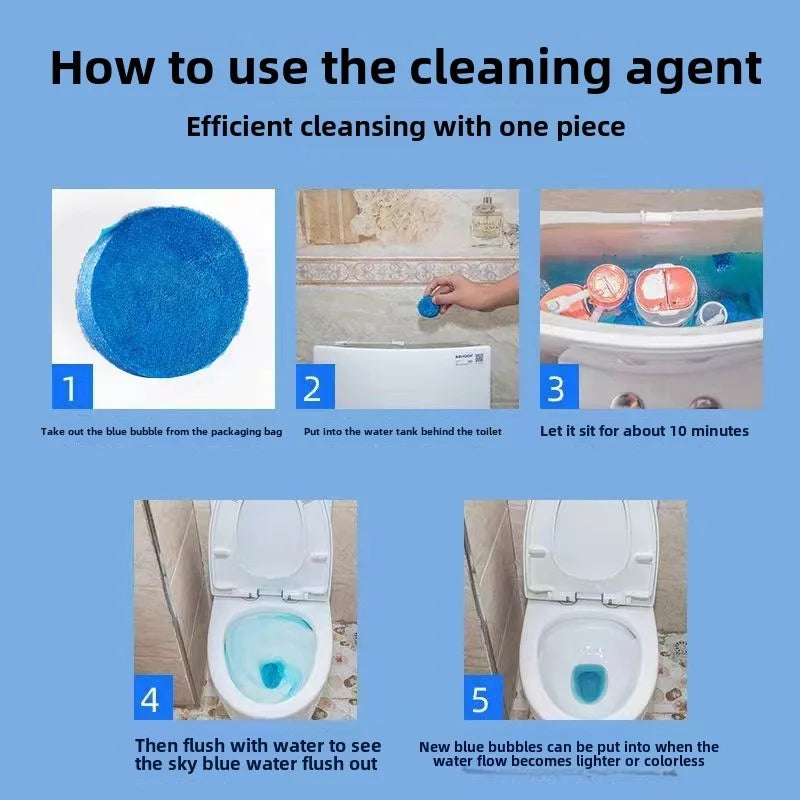 How to use the cleaning agent

Efficient cleansing with one piece

1

Take out the blue bubble from the packaging bag

2

Put into the water tank behind the toilet

3

Let it sit for about 10 minutes

4

Then flush with water to see the sky blue water flush out

5

New blue bubbles can be put into when the water flow becomes lighter or colorless